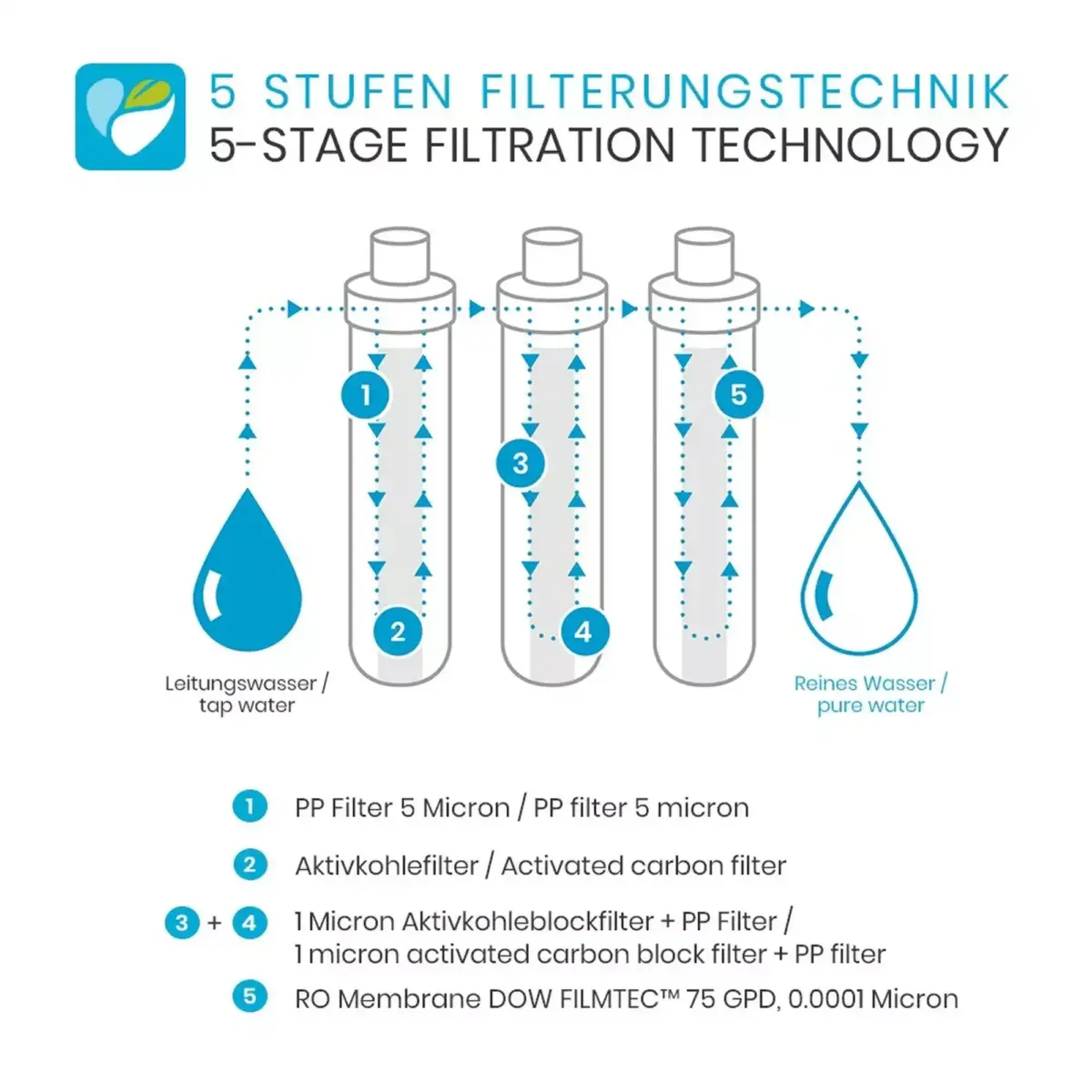 5 STUFEN FILTERUNGSTECHNIK
5-STAGE FILTRATION TECHNOLOGY

1

3

5

2

4

Leitungswasser / tap water

Reines Wasser / pure water

1 PP Filter 5 Micron / PP filter 5 micron

2 Aktivkohlefilter / Activated carbon filter

3 + 4 1 Micron Aktivkohleblockfilter + PP Filter / 1 micron activated carbon block filter + PP filter

5 RO Membrane DOW FILMTEC™ 75 GPD, 0.0001 Micron